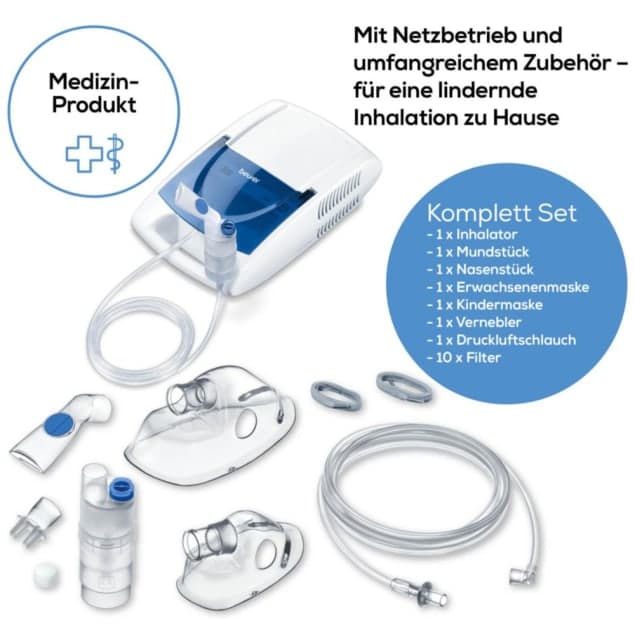 Medizin-Produkt

Mit Netzbetrieb und umfangreichem Zubehör – für eine lindernde Inhalation zu Hause

beurer

Komplett Set
- 1 x Inhalator
- 1 x Mundstück
- 1 x Nasenstück
- 1 x Erwachsenenmaske
- 1 x Kindermaske
- 1 x Vernebler
- 1 x Druckluftschlauch
- 10 x Filter